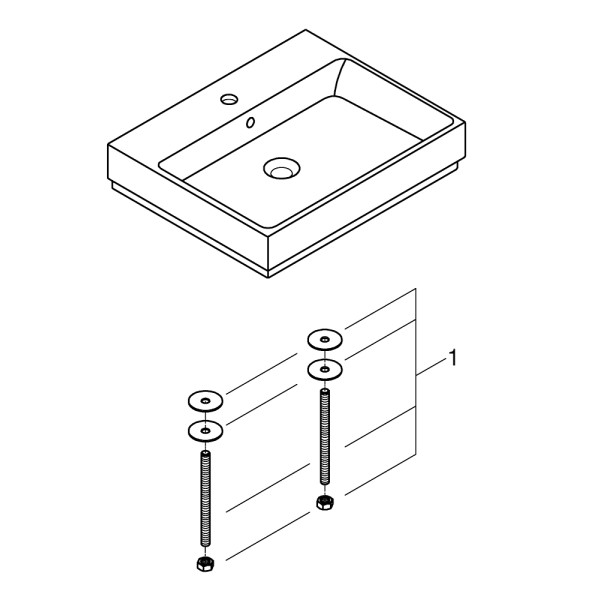 1