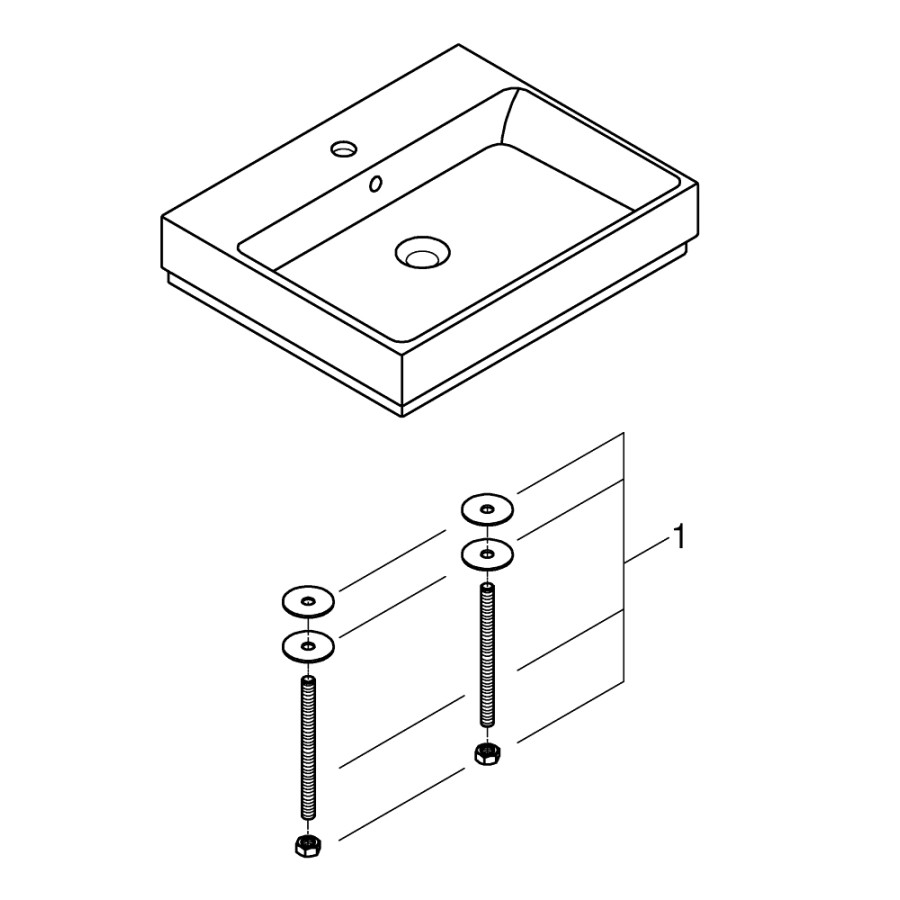 1