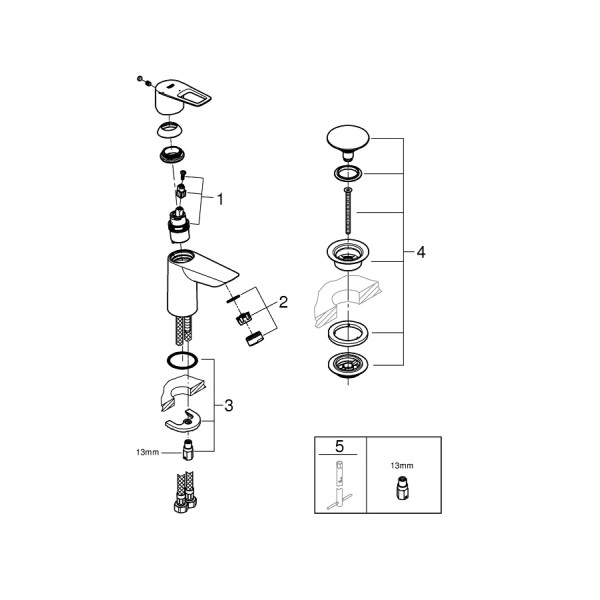 1

2

3

13mm

4

5

13mm